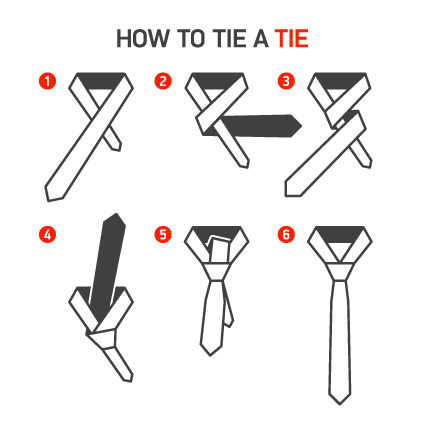 HOW TO TIE A TIE

1

2

3

4

5

6